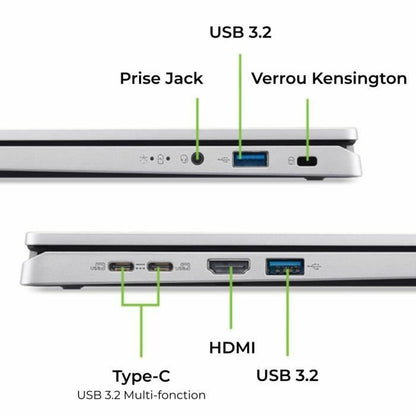 USB 3.2

Prise Jack

Verrou Kensington

HDMI

Type-C
USB 3.2 Multi-fonction

USB 3.2